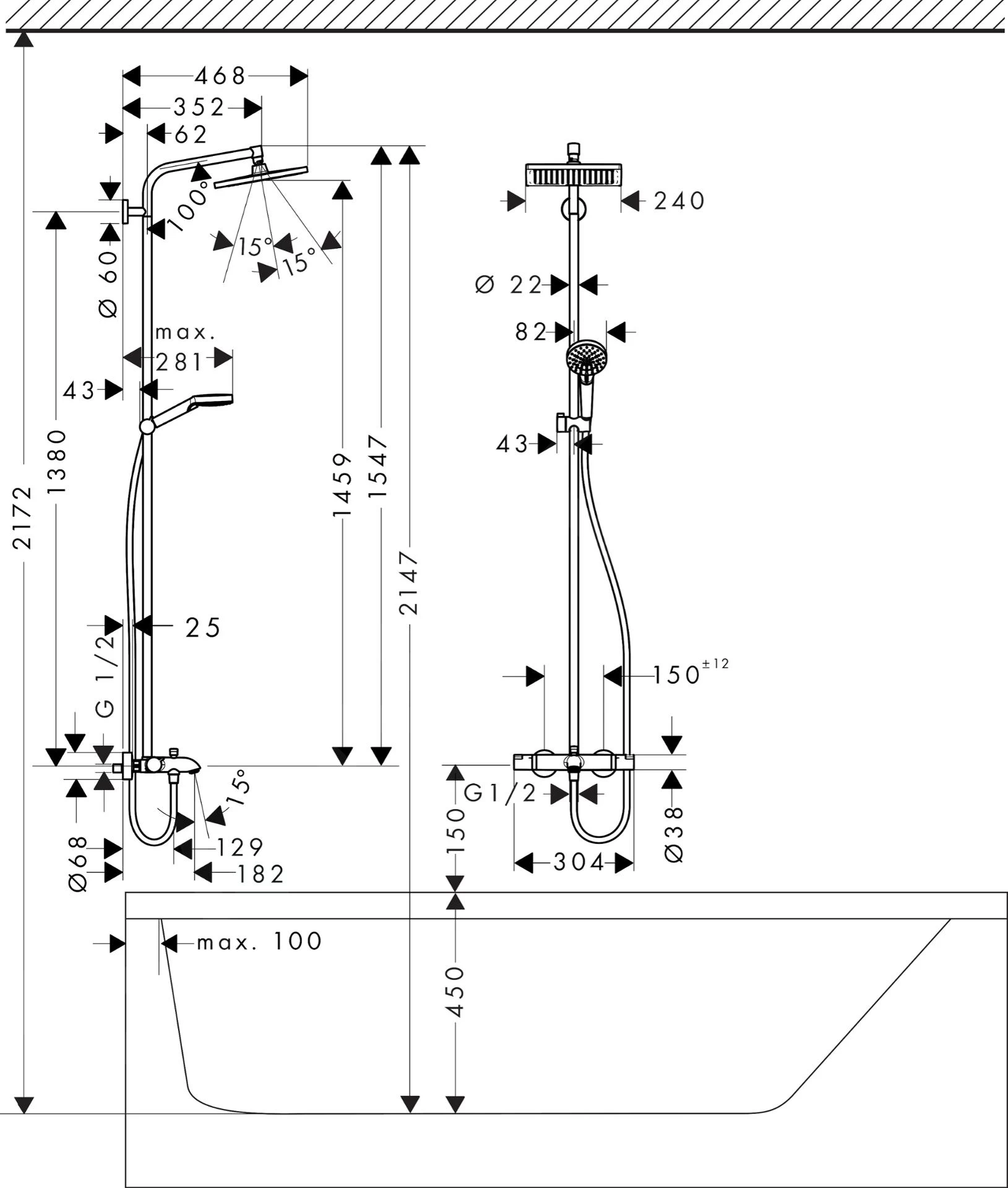 468
352
62
100°
15°
15°
Ø 60
max.
281
43
1380
2172
1459
1547
2147
25
G 1/2
15°
Ø68
129
182
max. 100
240
Ø 22
82
43
$150^{\pm 12}$
G1/2
150
Ø38
304
450