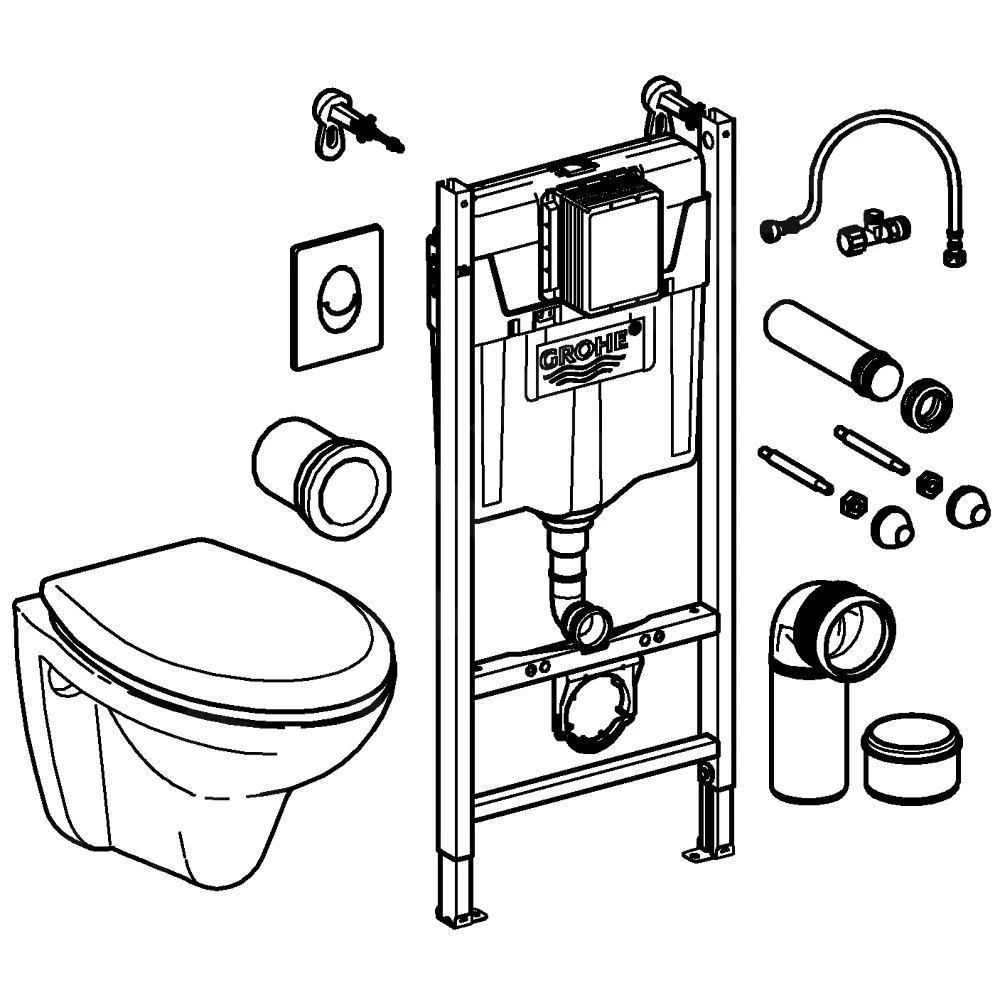 GROHE®