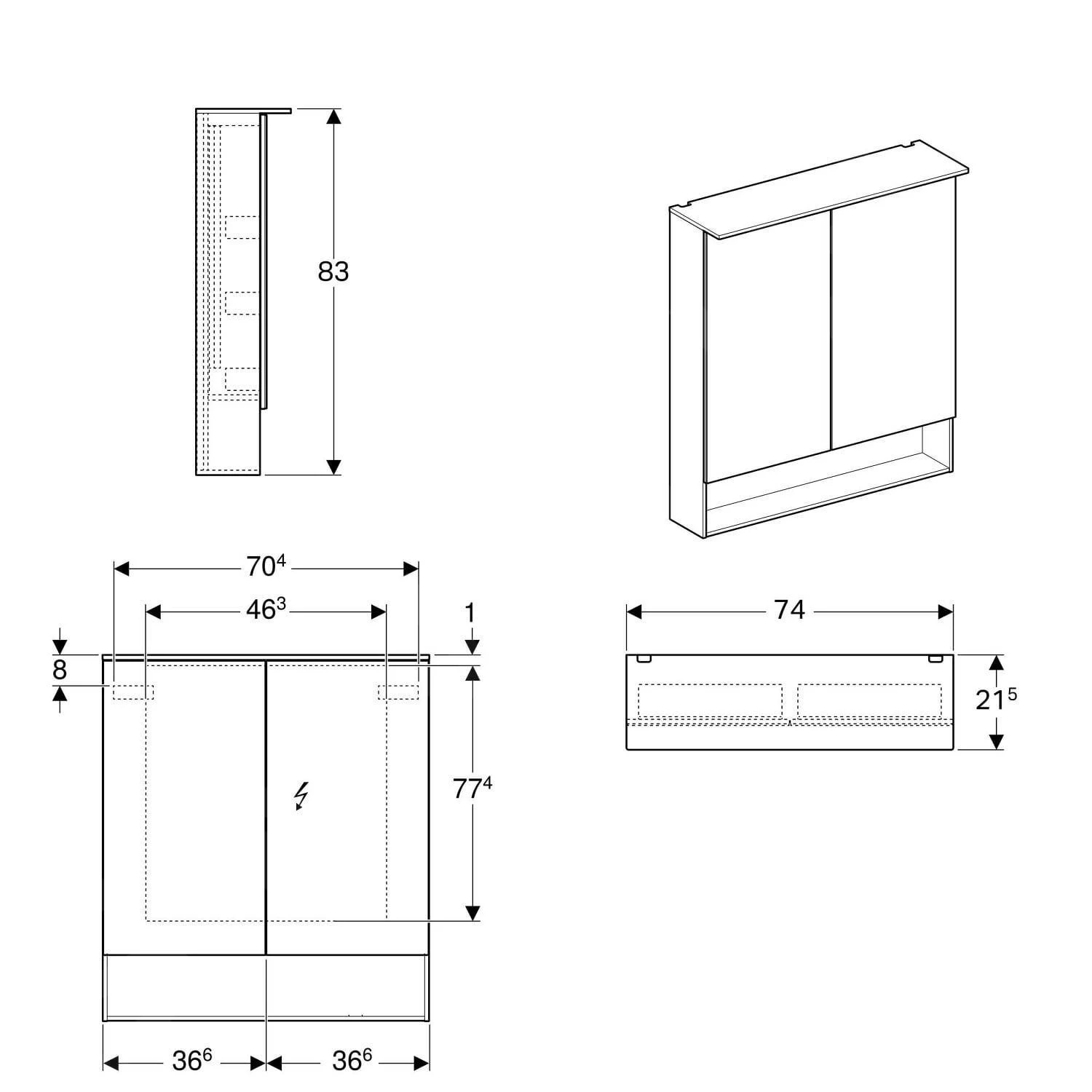 83

$70^4$

$46^3$

1

8

$77^4$

$36^6$

$36^6$

74

$21^5$